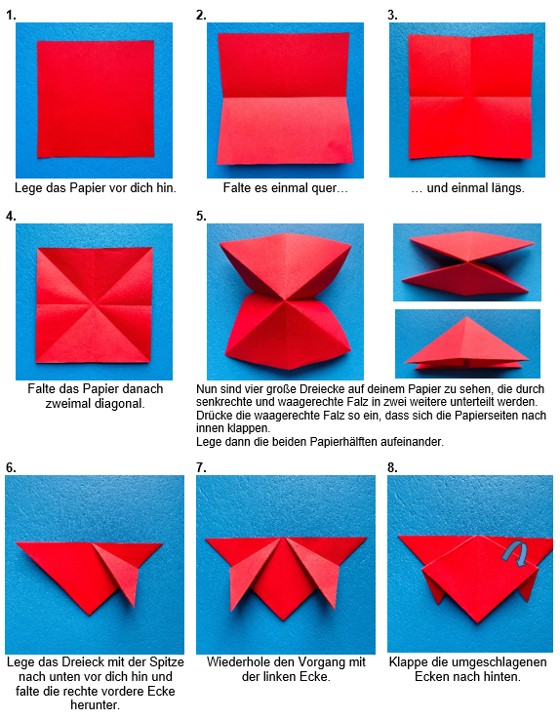 1.

Lege das Papier vor dich hin.

2.

Falte es einmal quer…

3.

… und einmal längs.

4.

Falte das Papier danach zweimal diagonal.

5.

Nun sind vier große Dreiecke auf deinem Papier zu sehen, die durch senkrechte und waagerechte Falz in zwei weitere unterteilt werden. Drücke die waagerechte Falz so ein, dass sich die Papierseiten nach innen klappen.
Lege dann die beiden Papierhälften aufeinander.

6.

Lege das Dreieck mit der Spitze nach unten vor dich hin und falte die rechte vordere Ecke herunter.

7.

Wiederhole den Vorgang mit der linken Ecke.

8.

Klappe die umgeschlagenen Ecken nach hinten.